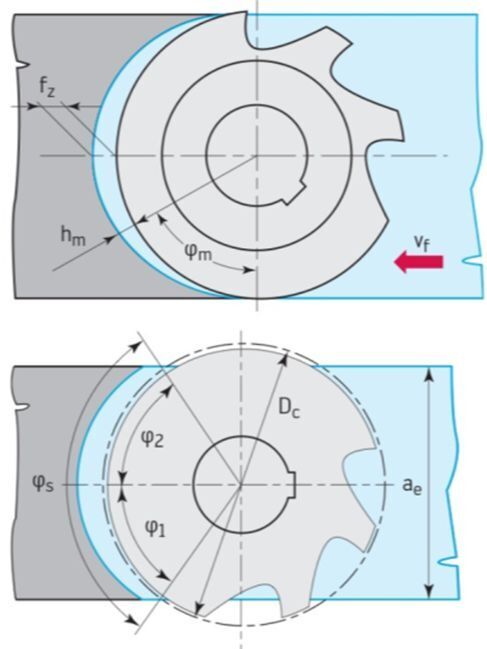 $f_z$
$h_m$
$\varphi_m$
$v_f$
$D_c$
$\varphi_2$
$\varphi_s$
$\varphi_1$
$a_e$